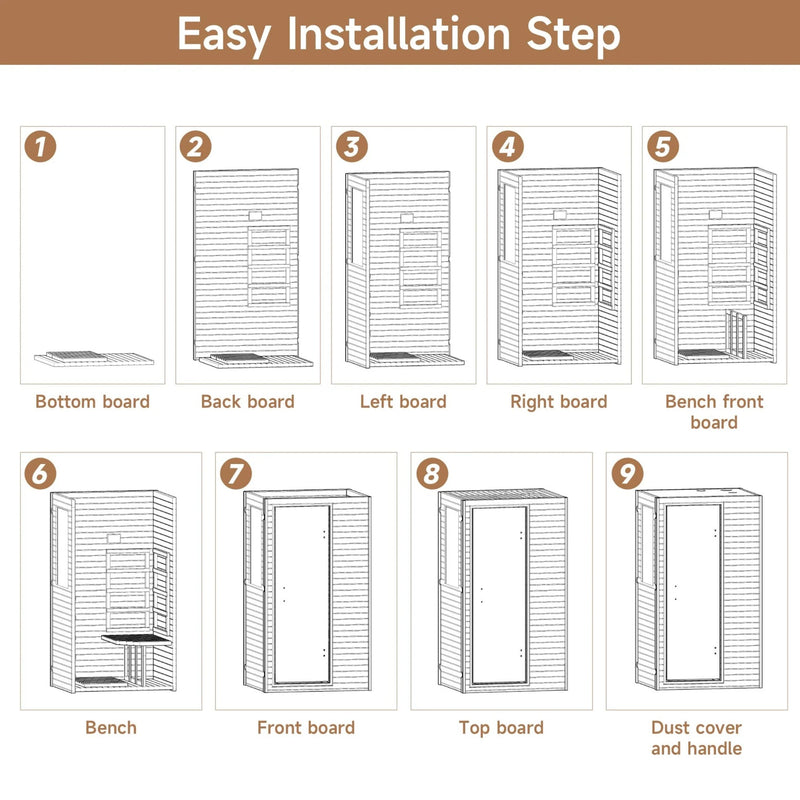 Easy Installation Step

1
Bottom board

2
Back board

3
Left board

4
Right board

5
Bench front board

6
Bench

7
Front board

8
Top board

9
Dust cover and handle